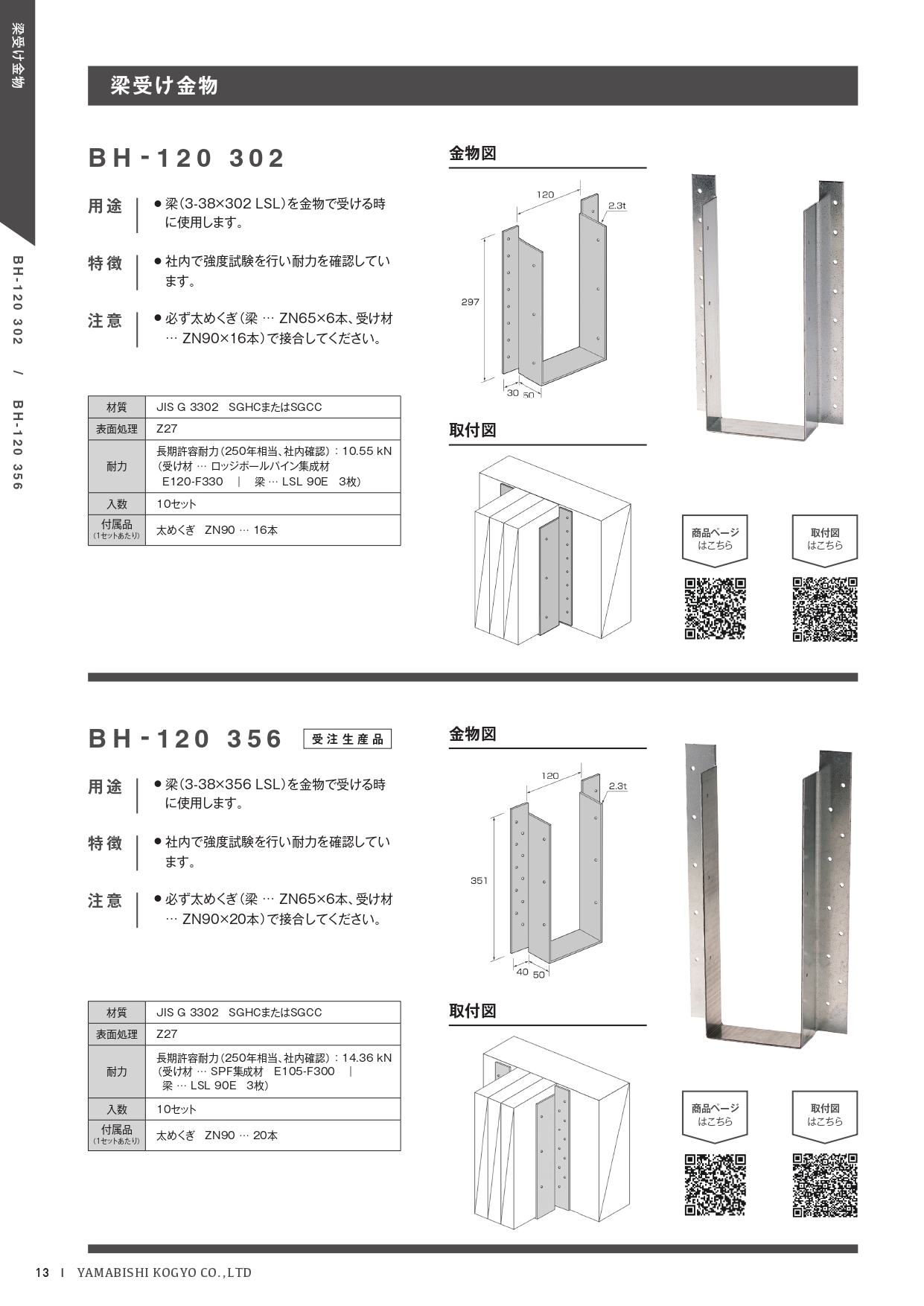 梁受け金物

BH-120 302 / BH-120 356

梁受け金物

BH-120 302

用途
● 梁(3-38×302 LSL)を金物で受ける時に使用します。

特徴
● 社内で強度試験を行い耐力を確認しています。

注意
● 必ず太めくぎ(梁 … ZN65×6本、受け材 … ZN90×16本)で接合してください。

| 材質 | JIS G 3302　SGHCまたはSGCC |
|---|---|
| 表面処理 | Z27 |
| 耐力 | 長期許容耐力(250年相当、社内確認):10.55 kN (受け材 … ロッジポールパイン集成材 E120-F330 ｜ 梁 … LSL 90E 3枚) |
| 入数 | 10セット |
| 付属品 (1セットあたり) | 太めくぎ ZN90 … 16本 |

金物図

120
2.3t
297
30
50

取付図

商品ページはこちら

取付図はこちら

BH-120 356 受注生産品

用途
● 梁(3-38×356 LSL)を金物で受ける時に使用します。

特徴
● 社内で強度試験を行い耐力を確認しています。

注意
● 必ず太めくぎ(梁 … ZN65×6本、受け材 … ZN90×20本)で接合してください。

| 材質 | JIS G 3302　SGHCまたはSGCC |
|---|---|
| 表面処理 | Z27 |
| 耐力 | 長期許容耐力(250年相当、社内確認):14.36 kN (受け材 … SPF集成材 E105-F300 ｜ 梁 … LSL 90E 3枚) |
| 入数 | 10セット |
| 付属品 (1セットあたり) | 太めくぎ ZN90 … 20本 |

金物図

120
2.3t
351
40
50

取付図

商品ページはこちら

取付図はこちら

13 | YAMABISHI KOGYO CO.,LTD